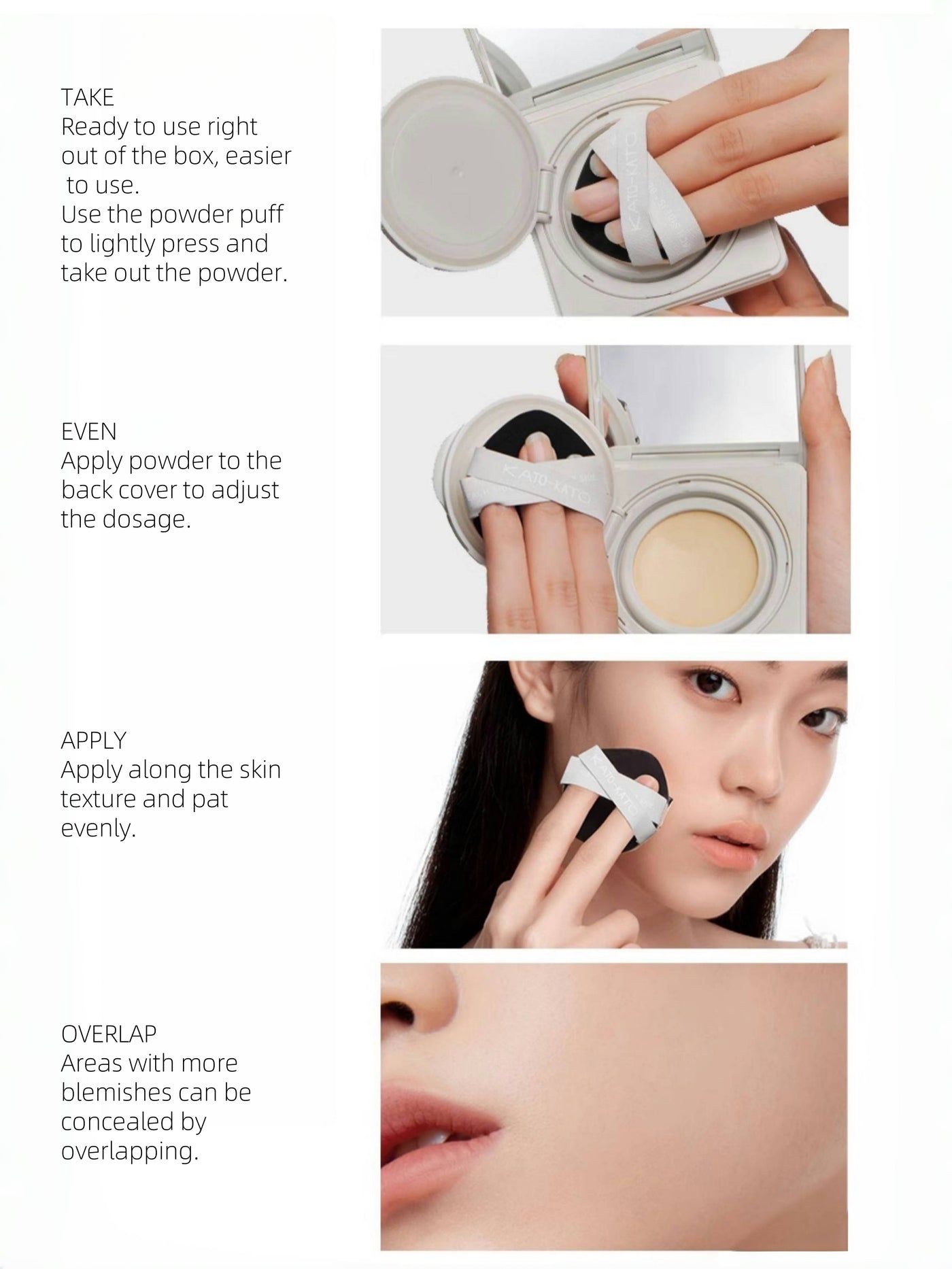 TAKE
Ready to use right out of the box, easier to use.
Use the powder puff to lightly press and take out the powder.

KATO-KATO

EVEN
Apply powder to the back cover to adjust the dosage.

KATO-KATO

APPLY
Apply along the skin texture and pat evenly.

KATO-KATO

OVERLAP
Areas with more blemishes can be concealed by overlapping.