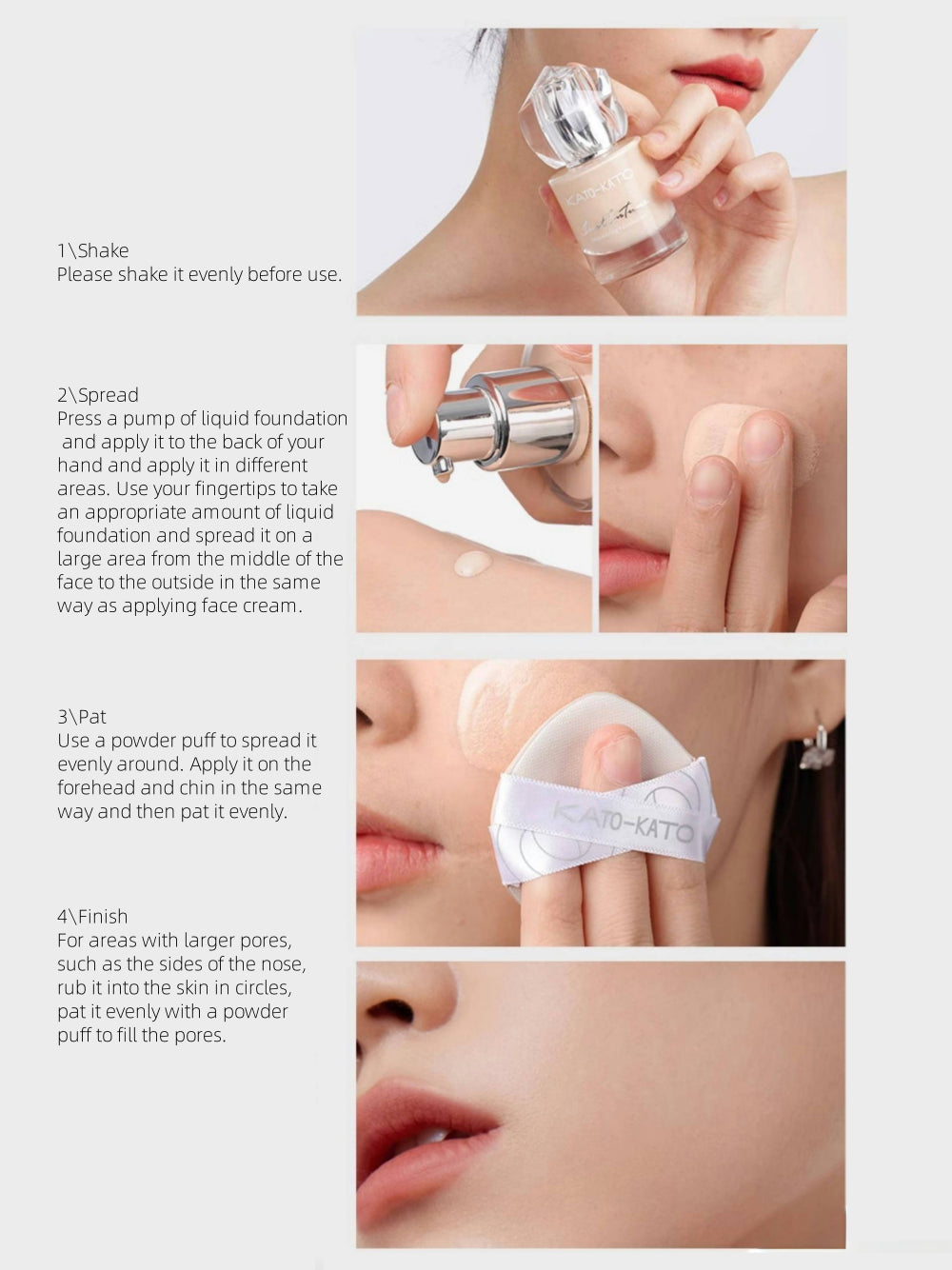 1\Shake
Please shake it evenly before use.

KATO-KATO

2\Spread
Press a pump of liquid foundation and apply it to the back of your hand and apply it in different areas. Use your fingertips to take an appropriate amount of liquid foundation and spread it on a large area from the middle of the face to the outside in the same way as applying face cream.

3\Pat
Use a powder puff to spread it evenly around. Apply it on the forehead and chin in the same way and then pat it evenly.

KATO-KATO

4\Finish
For areas with larger pores, such as the sides of the nose, rub it into the skin in circles, pat it evenly with a powder puff to fill the pores.