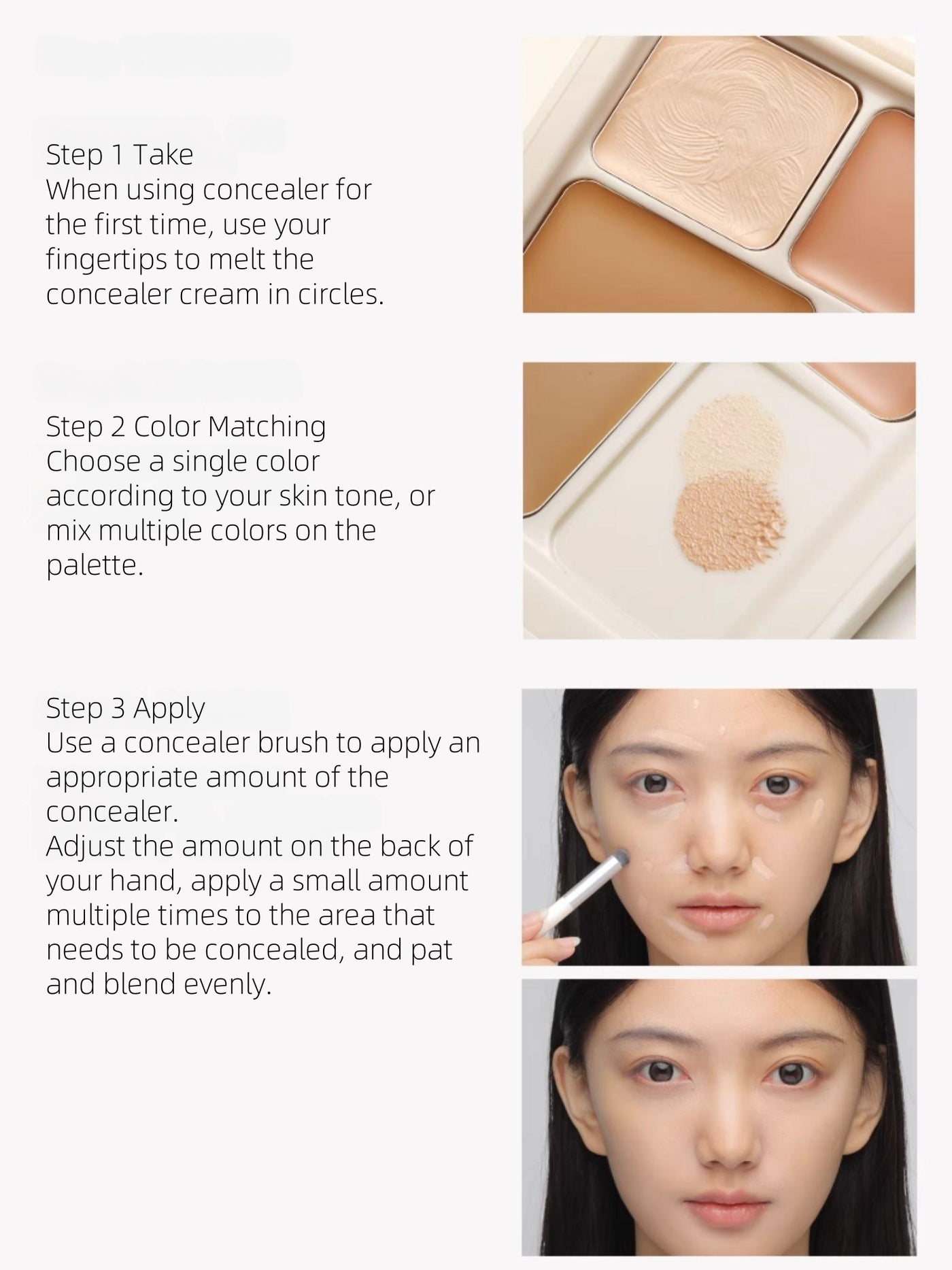 Step 1 Take
When using concealer for the first time, use your fingertips to melt the concealer cream in circles.

Step 2 Color Matching
Choose a single color according to your skin tone, or mix multiple colors on the palette.

Step 3 Apply
Use a concealer brush to apply an appropriate amount of the concealer.
Adjust the amount on the back of your hand, apply a small amount multiple times to the area that needs to be concealed, and pat and blend evenly.