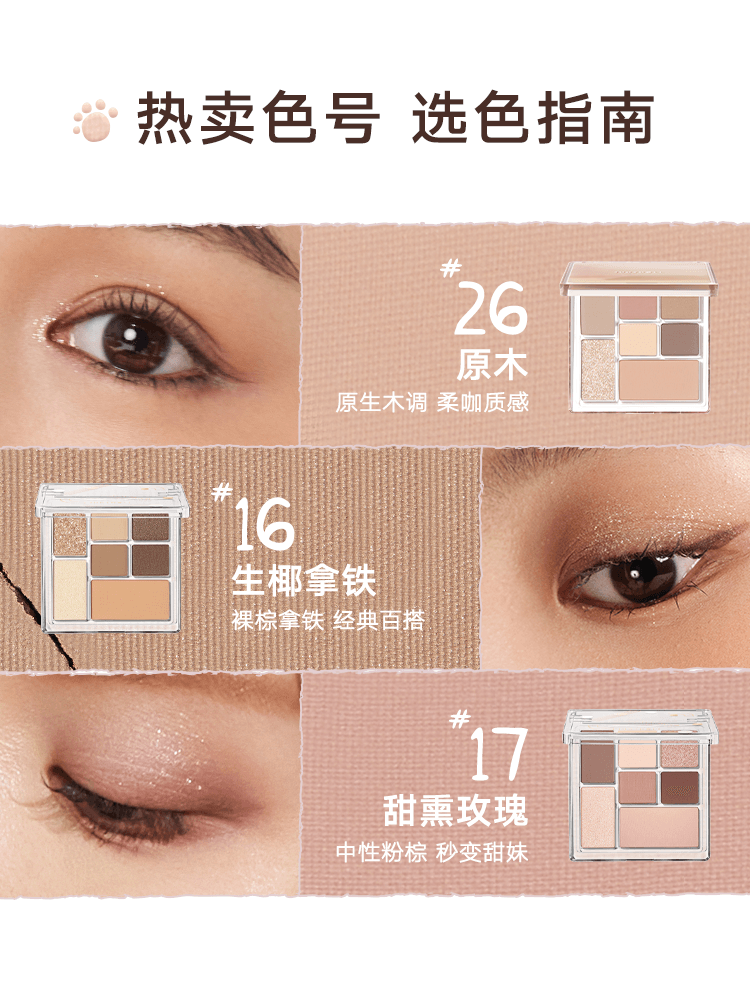 热卖色号 选色指南

#26
原木
原生木调 柔咖质感

#16
生椰拿铁
裸棕拿铁 经典百搭

#17
甜熏玫瑰
中性粉棕 秒变甜妹