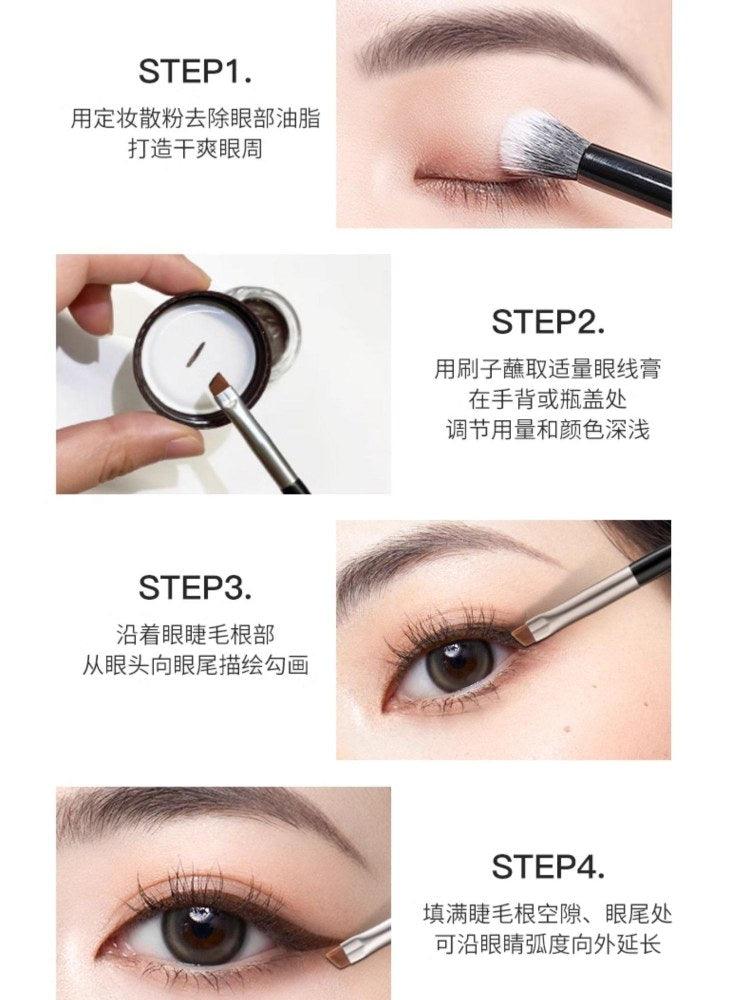 STEP1.
用定妆散粉去除眼部油脂
打造干爽眼周

STEP2.
用刷子蘸取适量眼线膏
在手背或瓶盖处
调节用量和颜色深浅

STEP3.
沿着眼睫毛根部
从眼头向眼尾描绘勾画

STEP4.
填满睫毛根空隙、眼尾处
可沿眼睛弧度向外延长