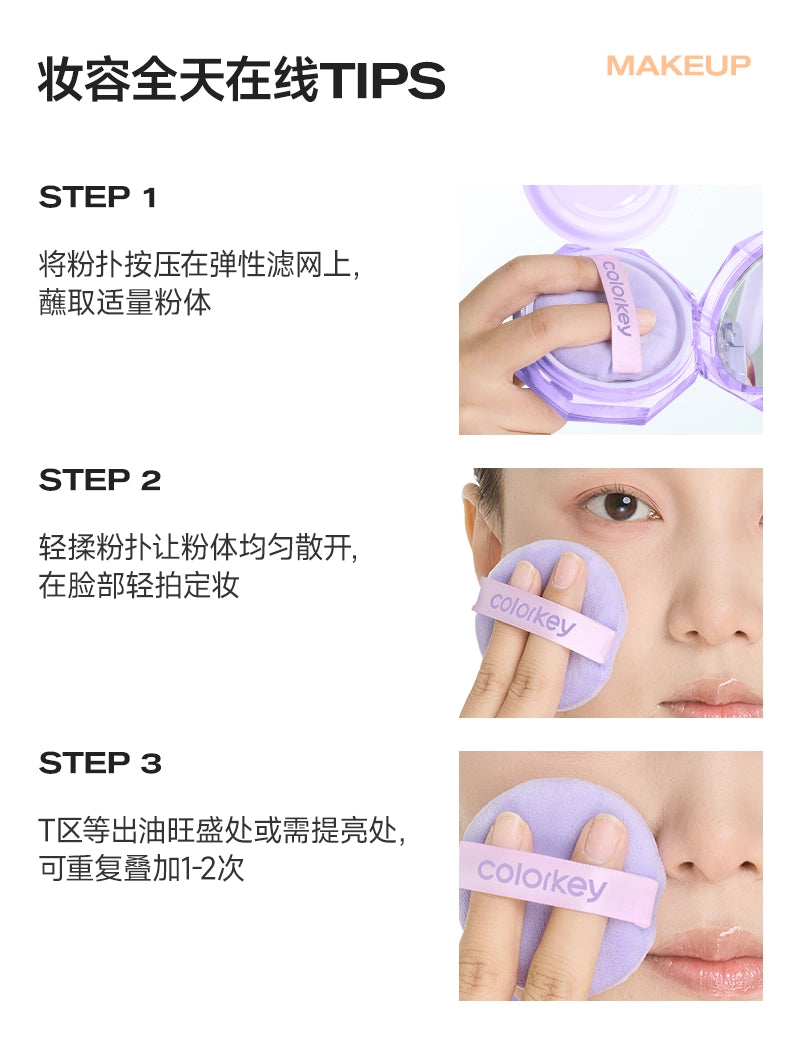 妆容全天在线TIPS

MAKEUP

STEP 1

将粉扑按压在弹性滤网上,
蘸取适量粉体

colorkey

STEP 2

轻揉粉扑让粉体均匀散开,
在脸部轻拍定妆

colorkey

STEP 3

T区等出油旺盛处或需提亮处,
可重复叠加1-2次

colorkey